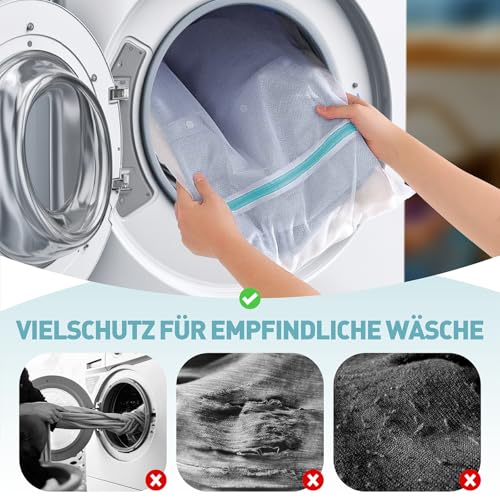 VIELSCHUTZ FÜR EMPFINDLICHE WÄSCHE