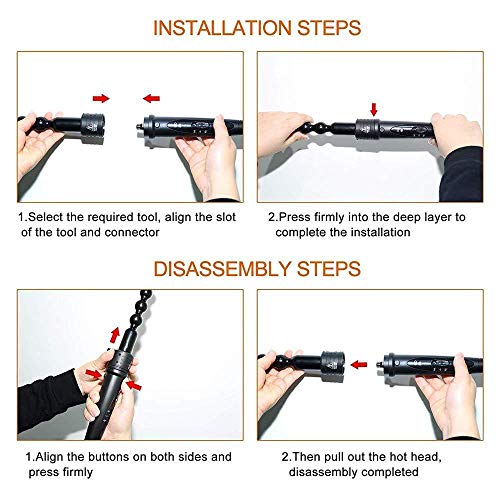 INSTALLATION STEPS

1.Select the required tool, align the slot of the tool and connector

2.Press firmly into the deep layer to complete the installation

DISASSEMBLY STEPS

1.Align the buttons on both sides and press firmly

2.Then pull out the hot head, disassembly completed