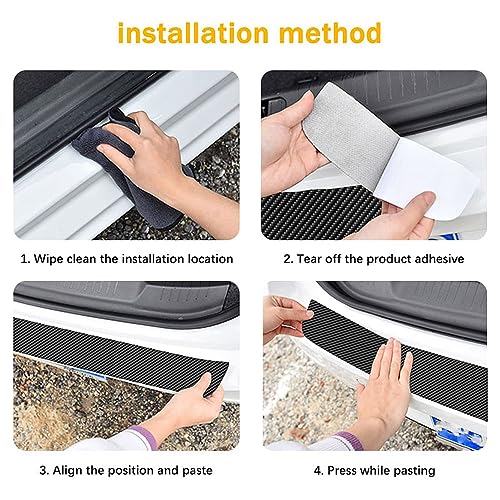 installation method

1. Wipe clean the installation location

2. Tear off the product adhesive

3. Align the position and paste

4. Press while pasting