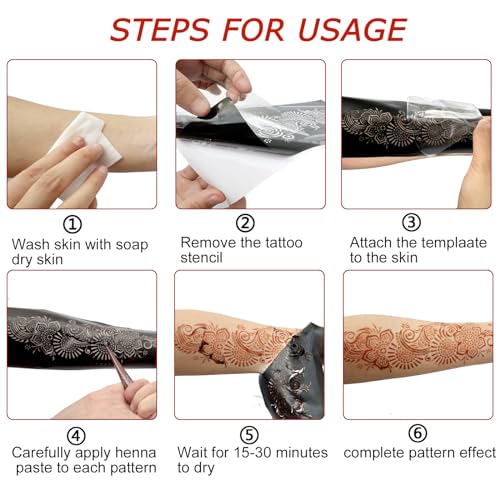 STEPS FOR USAGE

①
Wash skin with soap dry skin

②
Remove the tattoo stencil

③
Attach the templaate to the skin

④
Carefully apply henna paste to each pattern

⑤
Wait for 15-30 minutes to dry

⑥
complete pattern effect