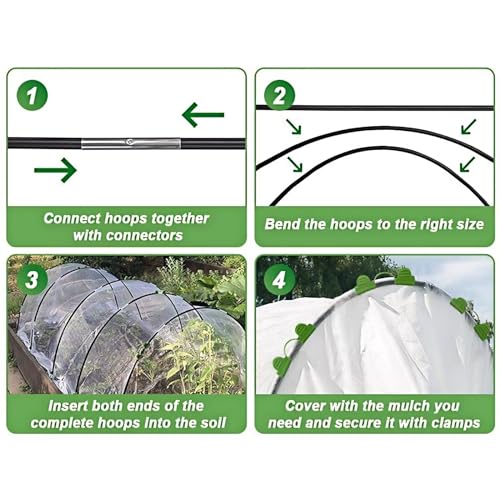 1

Connect hoops together with connectors

2

Bend the hoops to the right size

3

Insert both ends of the complete hoops into the soil

4

Cover with the mulch you need and secure it with clamps