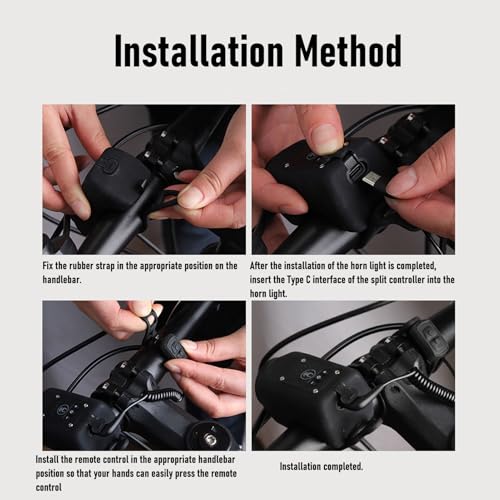 Installation Method

Fix the rubber strap in the appropriate position on the handlebar.

After the installation of the horn light is completed, insert the Type C interface of the split controller into the horn light.

Install the remote control in the appropriate handlebar position so that your hands can easily press the remote control

Installation completed.