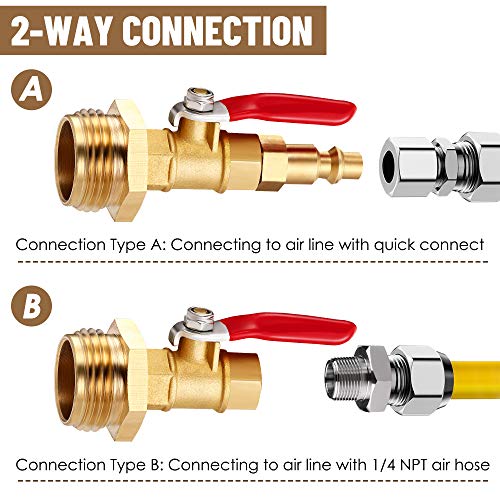 2-WAY CONNECTION

A

Connection Type A: Connecting to air line with quick connect

B

Connection Type B: Connecting to air line with 1/4 NPT air hose