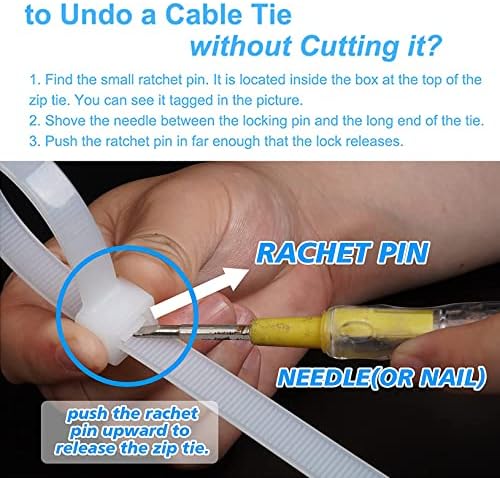 to Undo a Cable Tie
without Cutting it?

1. Find the small ratchet pin. It is located inside the box at the top of the zip tie. You can see it tagged in the picture.
2. Shove the needle between the locking pin and the long end of the tie.
3. Push the ratchet pin in far enough that the lock releases.

RACHET PIN

NEEDLE(OR NAIL)

push the rachet pin upward to release the zip tie.