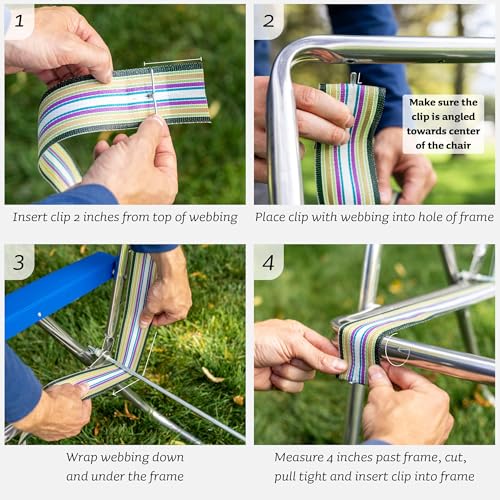 1

Insert clip 2 inches from top of webbing

2

Make sure the clip is angled towards center of the chair

Place clip with webbing into hole of frame

3

Wrap webbing down and under the frame

4

Measure 4 inches past frame, cut, pull tight and insert clip into frame