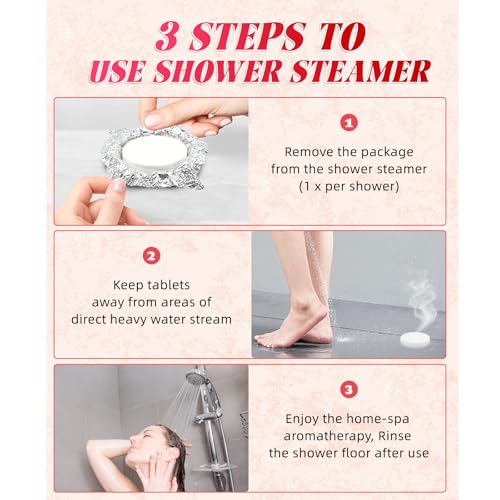 3 STEPS TO
USE SHOWER STEAMER

1

Remove the package from the shower steamer (1 x per shower)

2

Keep tablets away from areas of direct heavy water stream

3

Enjoy the home-spa aromatherapy, Rinse the shower floor after use