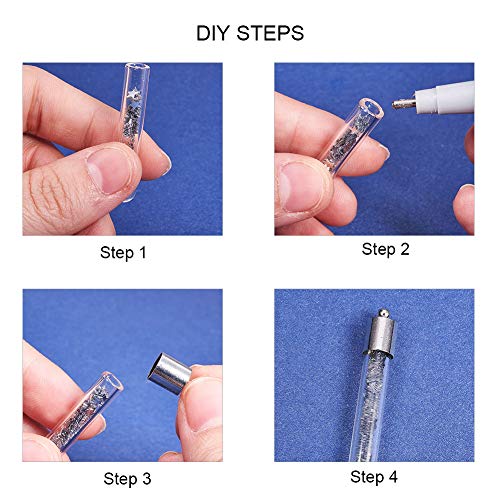 DIY STEPS

Step 1

Step 2

Step 3

Step 4