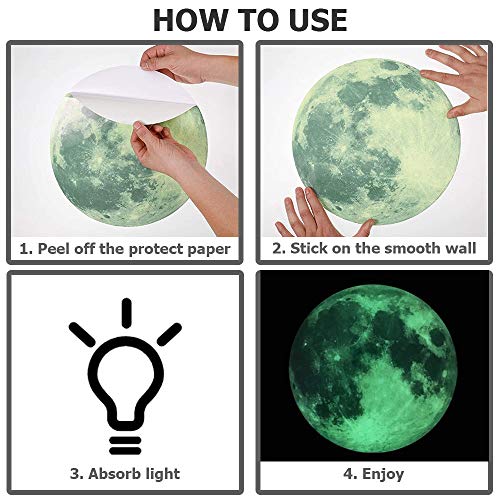 HOW TO USE

1. Peel off the protect paper

2. Stick on the smooth wall

3. Absorb light

4. Enjoy