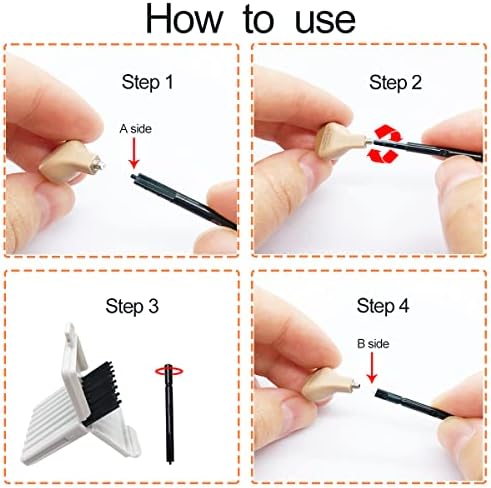 How to use

Step 1

A side

Step 2

Step 3

Step 4

B side