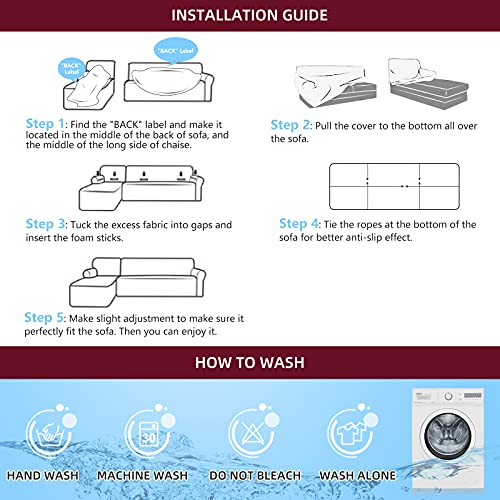 INSTALLATION GUIDE

"BACK" Label

"BACK" Label

Step 1: Find the "BACK" label and make it located in the middle of the back of sofa, and the middle of the long side of chaise.

Step 2: Pull the cover to the bottom all over the sofa.

Step 3: Tuck the excess fabric into gaps and insert the foam sticks.

Step 4: Tie the ropes at the bottom of the sofa for better anti-slip effect.

Step 5: Make slight adjustment to make sure it perfectly fit the sofa. Then you can enjoy it.

HOW TO WASH

30

HAND WASH

MACHINE WASH

DO NOT BLEACH

WASH ALONE