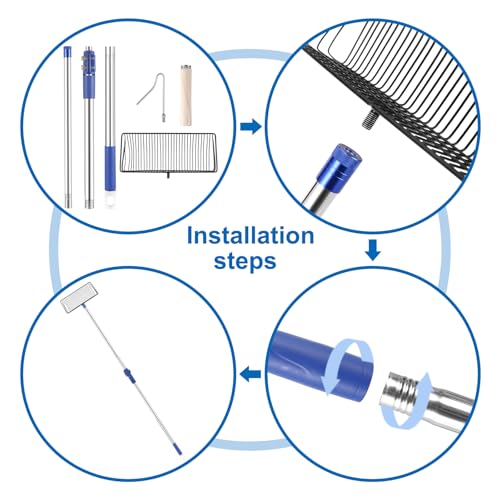 Installation steps