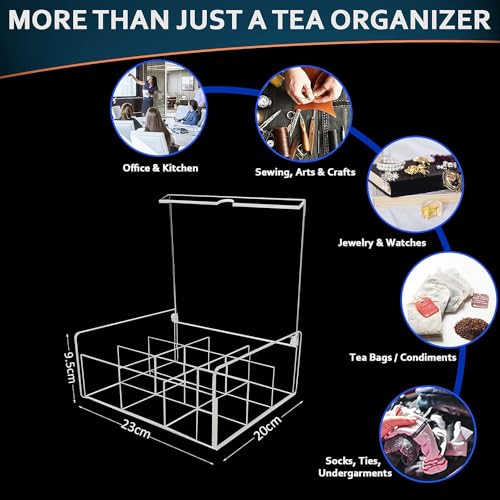 MORE THAN JUST A TEA ORGANIZER

Office & Kitchen

Sewing, Arts & Crafts

Jewelry & Watches

Tea Bags / Condiments

Socks, Ties, Undergarments

9.5cm

23cm

20cm