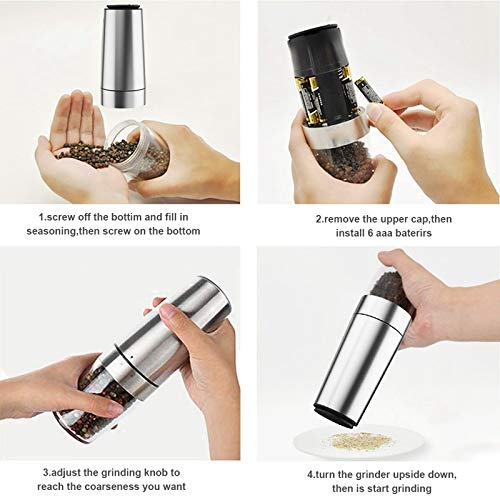 1.screw off the bottim and fill in seasoning,then screw on the bottom

2.remove the upper cap,then install 6 aaa baterirs

3.adjust the grinding knob to reach the coarseness you want

4.turn the grinder upside down, then is start grinding