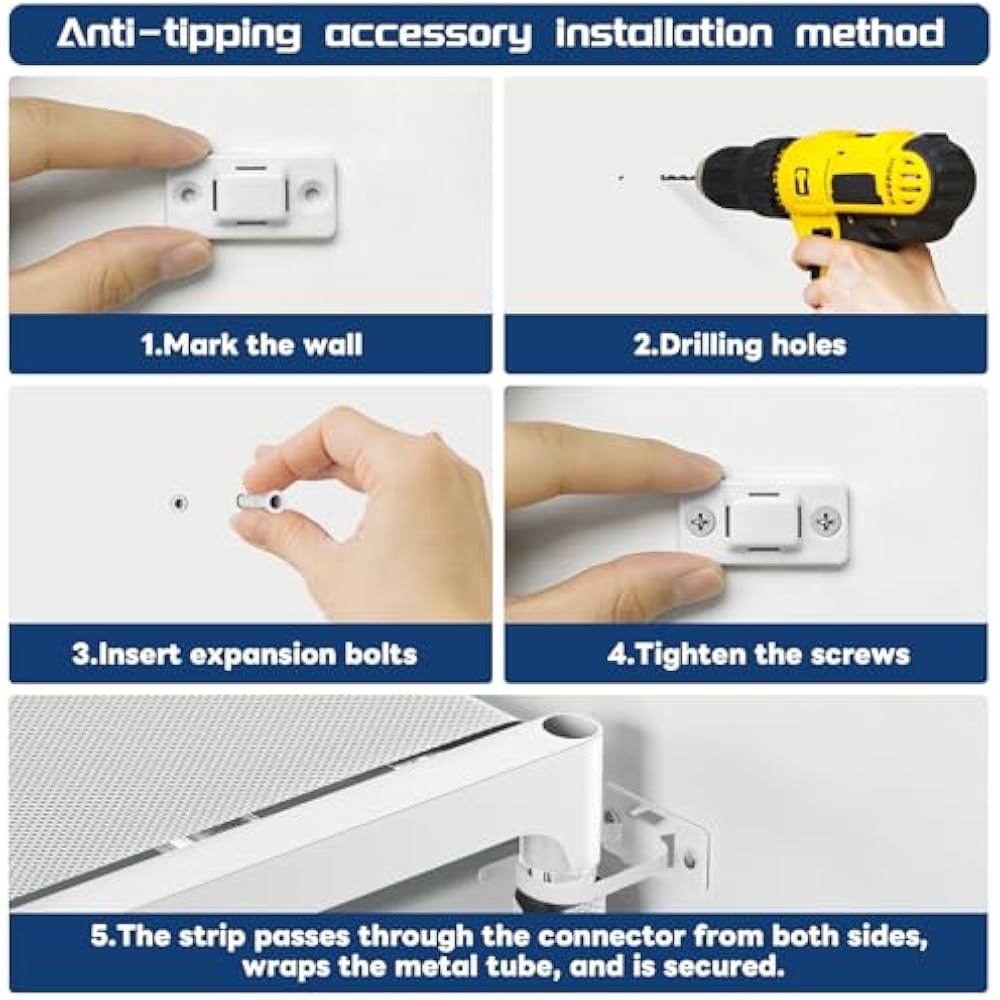 Anti-tipping accessory installation method

1.Mark the wall

2.Drilling holes

3.Insert expansion bolts

4.Tighten the screws

5.The strip passes through the connector from both sides, wraps the metal tube, and is secured.