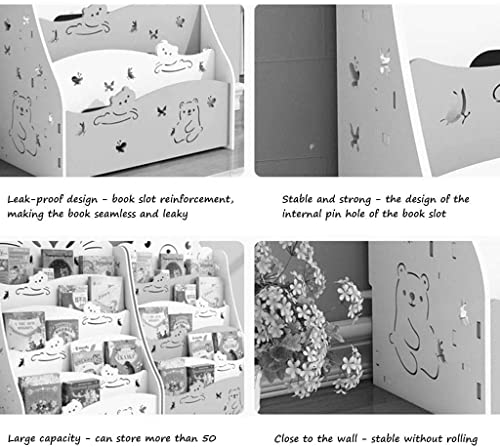 Leak-proof design - book slot reinforcement, making the book seamless and leaky

Stable and strong - the design of the internal pin hole of the book slot

Large capacity - can store more than 50

Close to the wall - stable without rolling