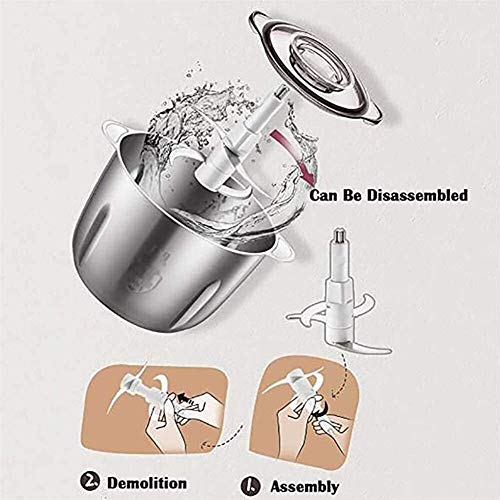 Can Be Disassembled

2. Demolition

1. Assembly