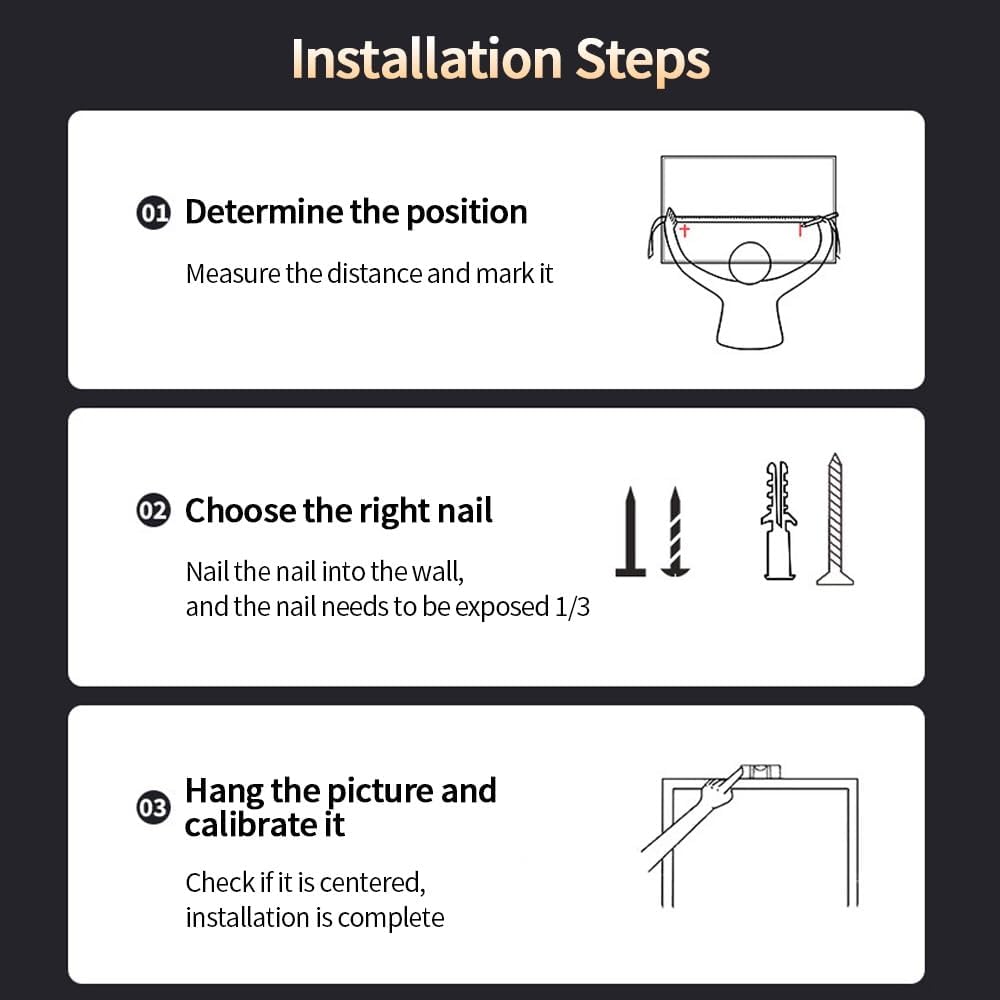 Installation Steps

01 Determine the position

Measure the distance and mark it

02 Choose the right nail

Nail the nail into the wall,
and the nail needs to be exposed 1/3

03 Hang the picture and calibrate it

Check if it is centered,
installation is complete