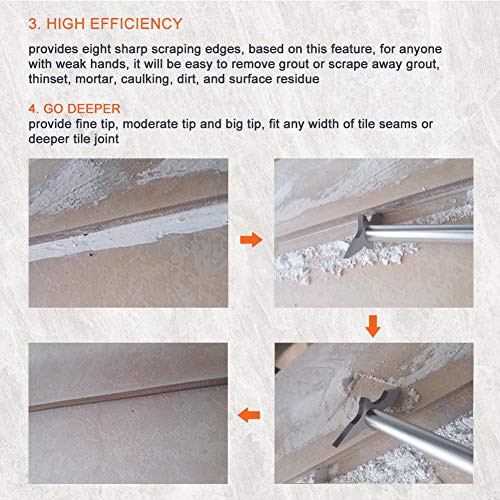 3. HIGH EFFICIENCY

provides eight sharp scraping edges, based on this feature, for anyone with weak hands, it will be easy to remove grout or scrape away grout, thinset, mortar, caulking, dirt, and surface residue

4. GO DEEPER

provide fine tip, moderate tip and big tip, fit any width of tile seams or deeper tile joint