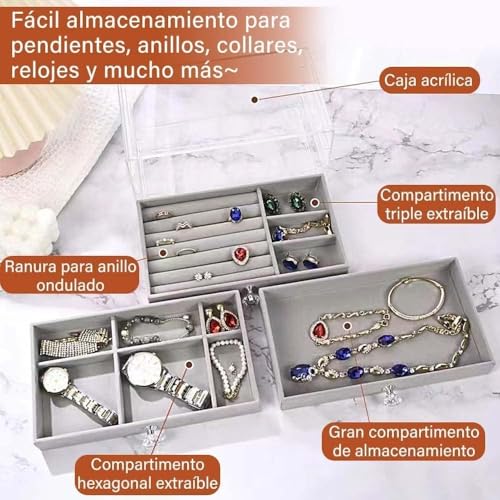 Fácil almacenamiento para pendientes, anillos, collares, relojes y mucho más~

Caja acrílica

Compartimento triple extraíble

Ranura para anillo ondulado

Gran compartimento de almacenamiento

Compartimento hexagonal extraíble