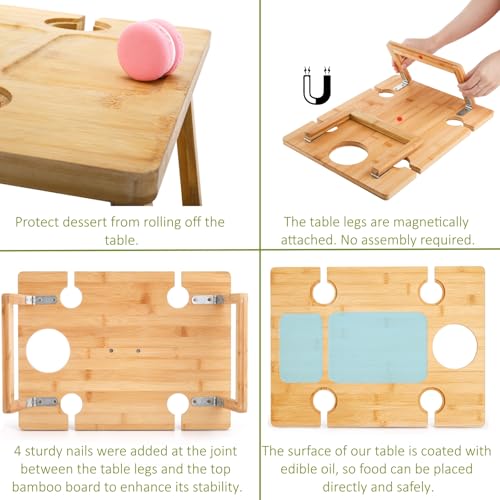 Protect dessert from rolling off the table.

The table legs are magnetically attached. No assembly required.

4 sturdy nails were added at the joint between the table legs and the top bamboo board to enhance its stability.

The surface of our table is coated with edible oil, so food can be placed directly and safely.