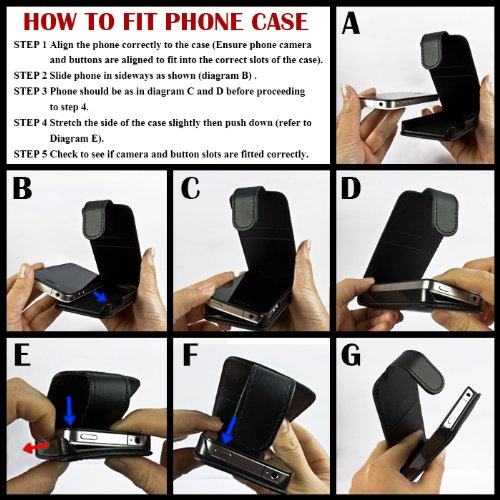 HOW TO FIT PHONE CASE

STEP 1 Align the phone correctly to the case (Ensure phone camera and buttons are aligned to fit into the correct slots of the case).

STEP 2 Slide phone in sideways as shown (diagram B) .

STEP 3 Phone should be as in diagram C and D before proceeding to step 4.

STEP 4 Stretch the side of the case slightly then push down (refer to Diagram E).

STEP 5 Check to see if camera and button slots are fitted correctly.

A

B

C

D

E

F

G