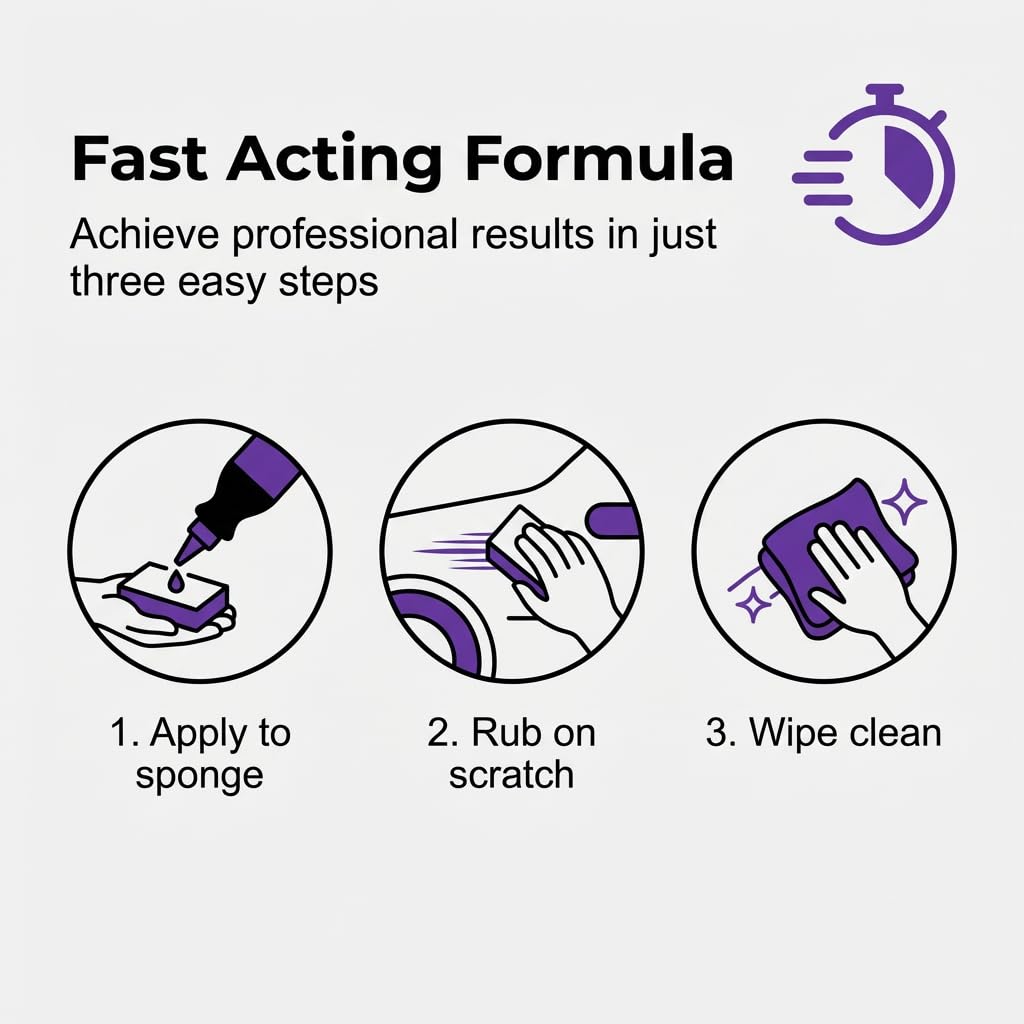 Fast Acting Formula

Achieve professional results in just three easy steps

1. Apply to sponge

2. Rub on scratch

3. Wipe clean