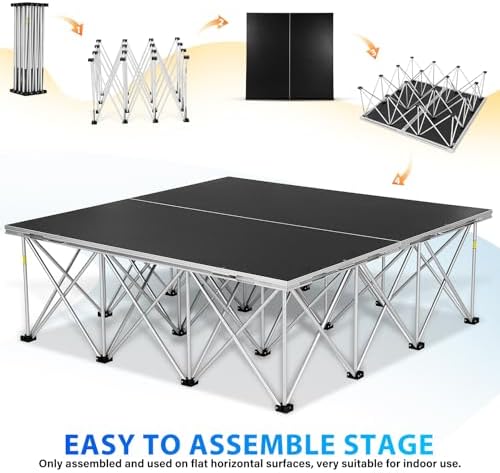 1

2

3

4

EASY TO ASSEMBLE STAGE

Only assembled and used on flat horizontal surfaces, very suitable for indoor use.