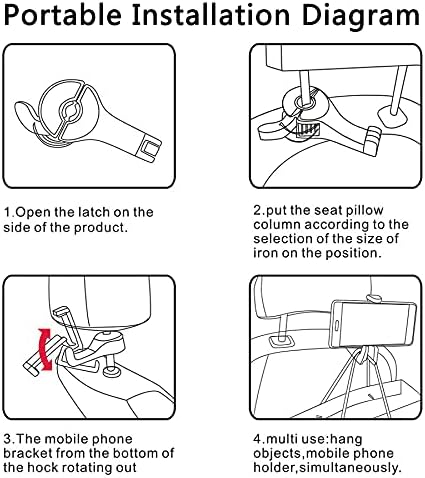 Portable Installation Diagram

1.Open the latch on the side of the product.

2.put the seat pillow column according to the selection of the size of iron on the position.

3.The mobile phone bracket from the bottom of the hock rotating out

4.multi use:hang objects,mobile phone holder,simultaneously.