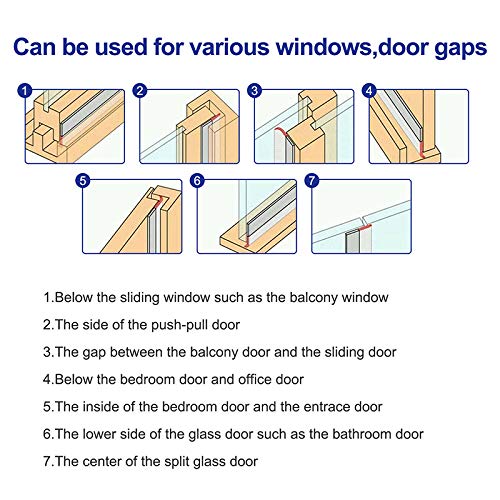 Can be used for various windows,door gaps

1

2

3

4

5

6

7

1.Below the sliding window such as the balcony window

2.The side of the push-pull door

3.The gap between the balcony door and the sliding door

4.Below the bedroom door and office door

5.The inside of the bedroom door and the entrace door

6.The lower side of the glass door such as the bathroom door

7.The center of the split glass door