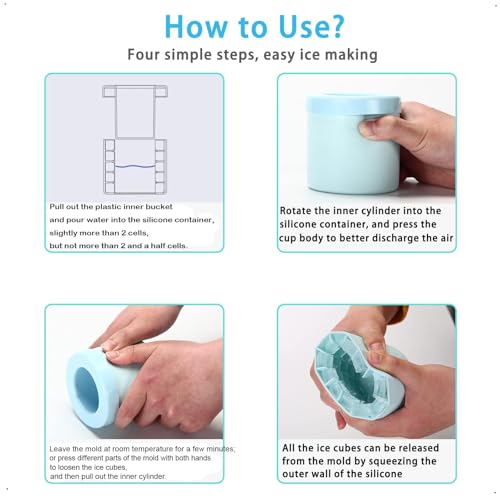 How to Use?
Four simple steps, easy ice making

Pull out the plastic inner bucket
and pour water into the silicone container,
slightly more than 2 cells,
but not more than 2 and a half cells.

Rotate the inner cylinder into the silicone container, and press the cup body to better discharge the air

Leave the mold at room temperature for a few minutes;
or press different parts of the mold with both hands
to loosen the ice cubes,
and then pull out the inner cylinder.

All the ice cubes can be released from the mold by squeezing the outer wall of the silicone