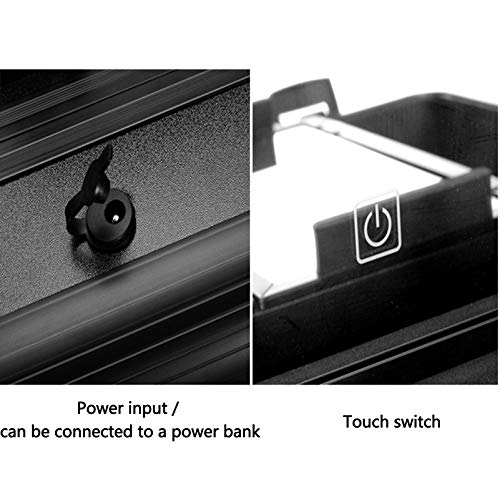 Power input /
can be connected to a power bank

Touch switch