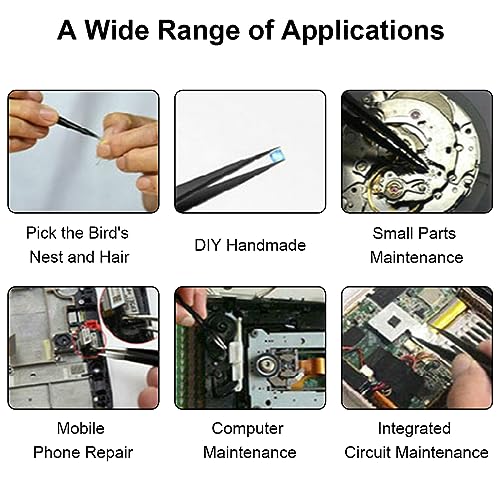 A Wide Range of Applications

Pick the Bird's Nest and Hair

DIY Handmade

Small Parts Maintenance

Mobile Phone Repair

Computer Maintenance

Integrated Circuit Maintenance