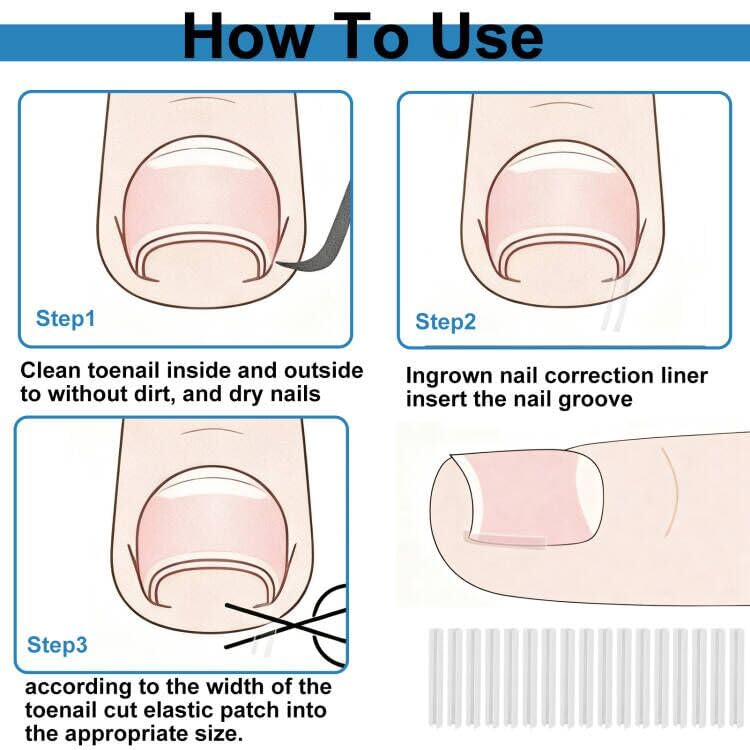 How To Use

Step1

Clean toenail inside and outside to without dirt, and dry nails

Step2

Ingrown nail correction liner insert the nail groove

Step3

according to the width of the toenail cut elastic patch into the appropriate size.