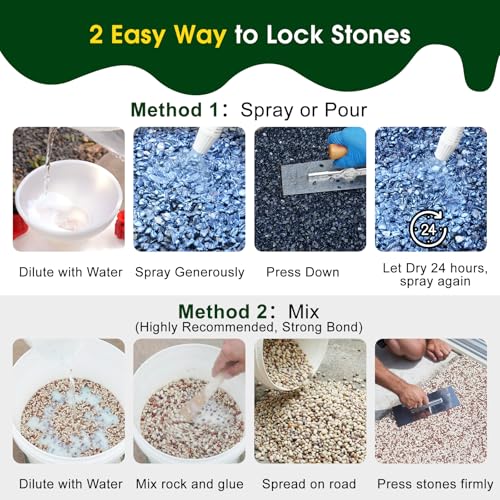 2 Easy Way to Lock Stones

Method 1: Spray or Pour

24

Dilute with Water

Spray Generously

Press Down

Let Dry 24 hours, spray again

Method 2: Mix
(Highly Recommended, Strong Bond)

Dilute with Water

Mix rock and glue

Spread on road

Press stones firmly