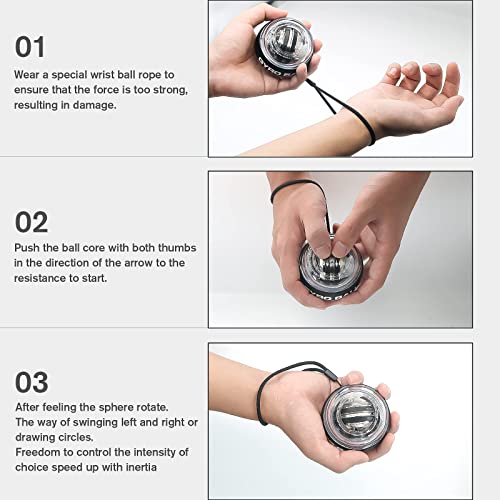 01

Wear a special wrist ball rope to ensure that the force is too strong, resulting in damage.

GYRO BALL

02

Push the ball core with both thumbs in the direction of the arrow to the resistance to start.

GYRO BALL

03

After feeling the sphere rotate.
The way of swinging left and right or drawing circles.
Freedom to control the intensity of choice speed up with inertia