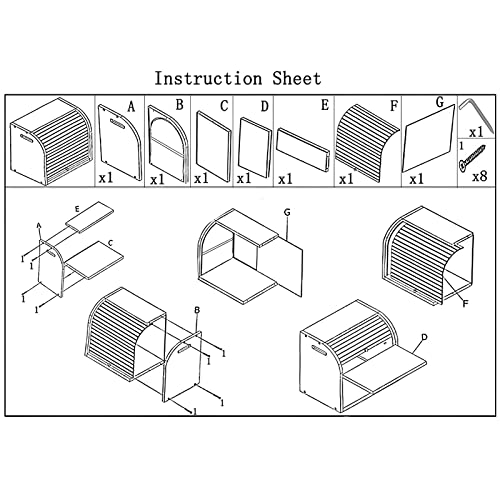 Instruction Sheet

A x1
B x1
C x1
D x1
E x1
F x1
G x1
x1
1 x8

E
A
C
1
1
1
1

G

F

B
1
1
1
1

D