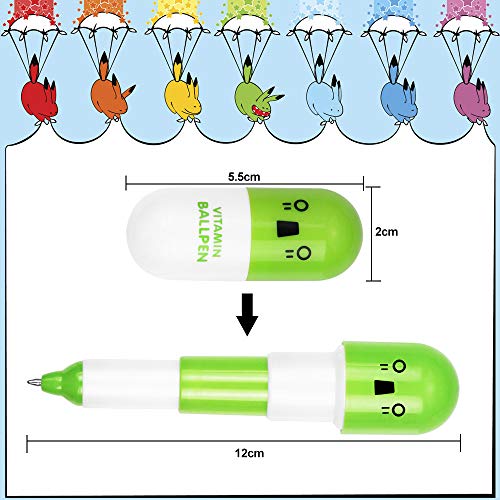 5.5cm

VITAMIN
BALLPEN

2cm

12cm