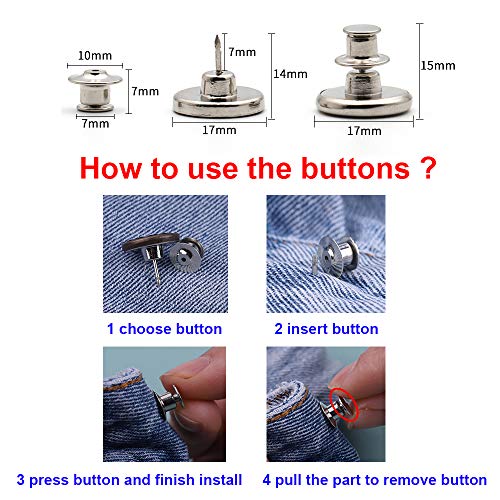 10mm
7mm
7mm
7mm
14mm
17mm
15mm
17mm

How to use the buttons ?

1 choose button

2 insert button

3 press button and finish install

4 pull the part to remove button