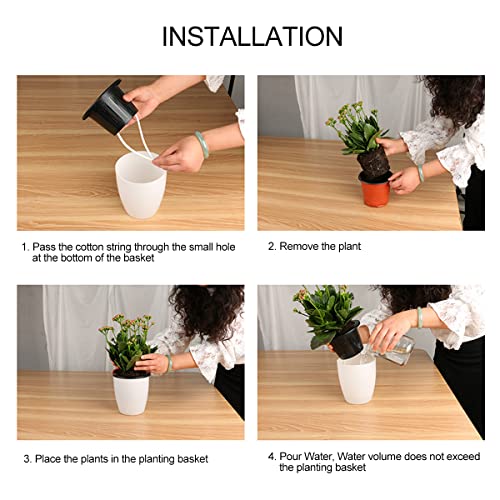 INSTALLATION

1. Pass the cotton string through the small hole at the bottom of the basket

2. Remove the plant

3. Place the plants in the planting basket

4. Pour Water, Water volume does not exceed the planting basket