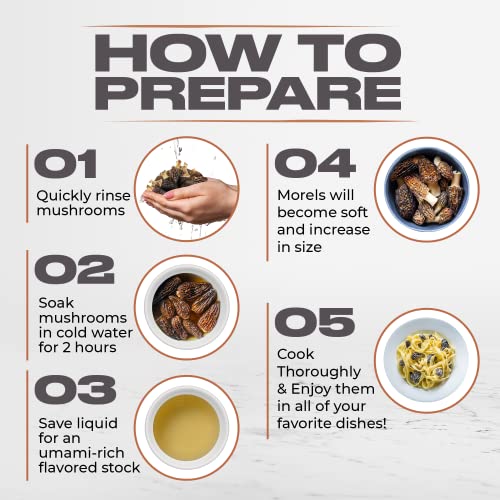 HOW TO PREPARE

01
Quickly rinse mushrooms

02
Soak mushrooms in cold water for 2 hours

03
Save liquid for an umami-rich flavored stock

04
Morels will become soft and increase in size

05
Cook Thoroughly & Enjoy them in all of your favorite dishes!