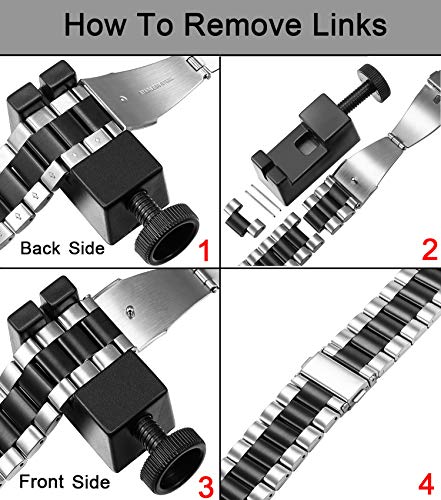 How To Remove Links

Back Side

1

2

Front Side

3

4