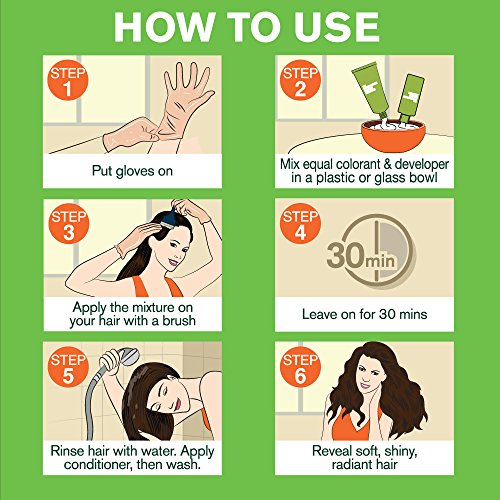 HOW TO USE

STEP 1

Put gloves on

STEP 2

Mix equal colorant & developer in a plastic or glass bowl

STEP 3

Apply the mixture on your hair with a brush

STEP 4

30min

Leave on for 30 mins

STEP 5

Rinse hair with water. Apply conditioner, then wash.

STEP 6

Reveal soft, shiny, radiant hair