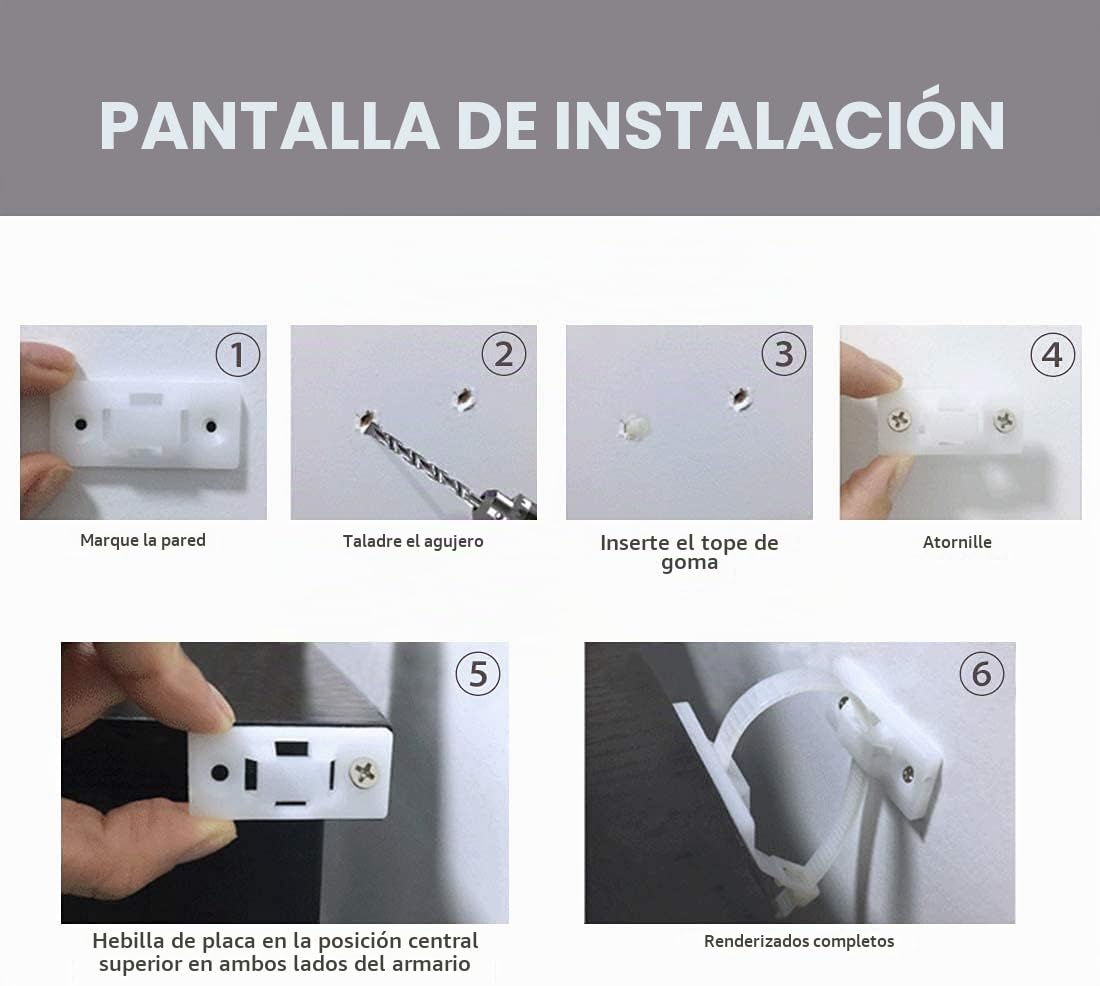 PANTALLA DE INSTALACIÓN

①
Marque la pared

②
Taladre el agujero

③
Inserte el tope de goma

④
Atornille

⑤
Hebilla de placa en la posición central superior en ambos lados del armario

⑥
Renderizados completos