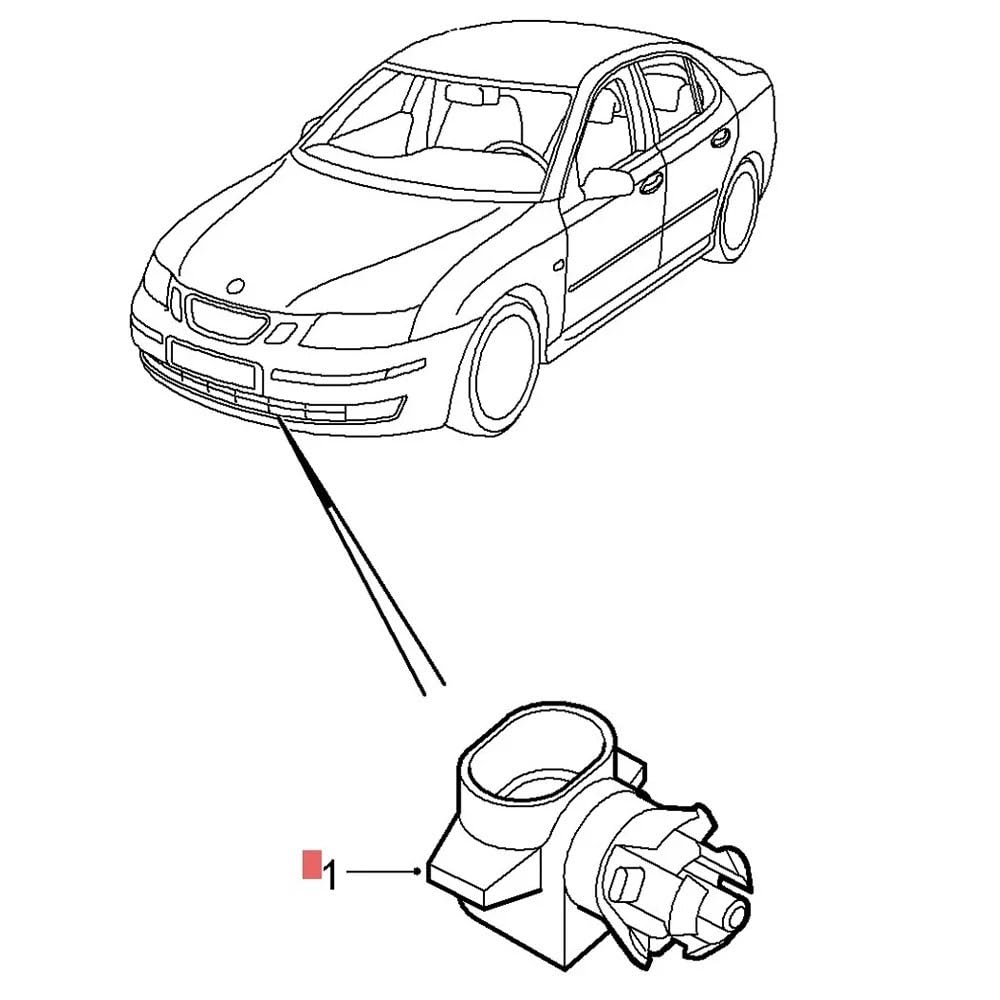 1