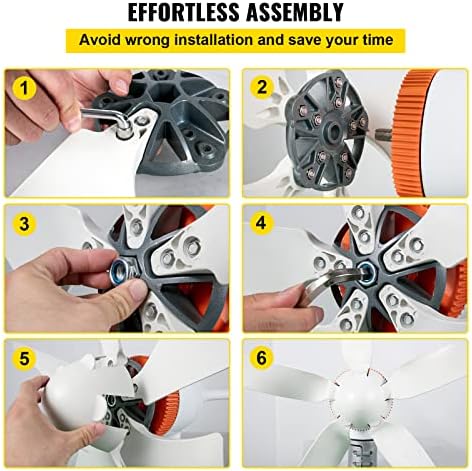 EFFORTLESS ASSEMBLY

Avoid wrong installation and save your time

1

2

3

4

5

6