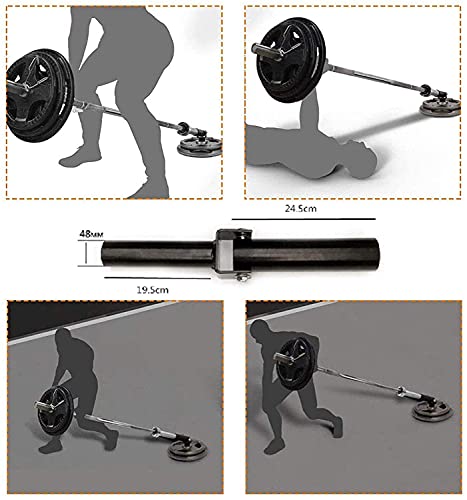 24.5cm

48MM

19.5cm