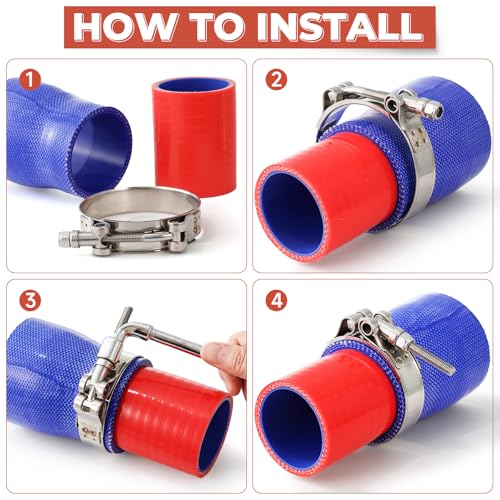 HOW TO INSTALL

1

2

3

4