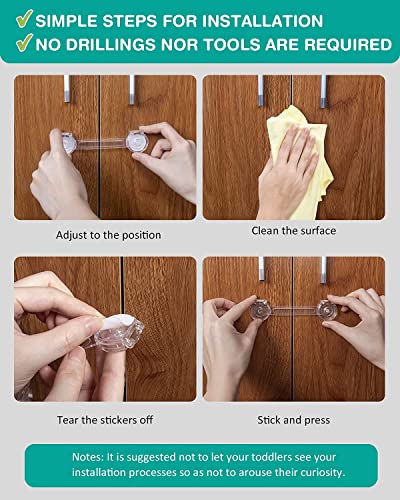 ✓ SIMPLE STEPS FOR INSTALLATION
✓ NO DRILLINGS NOR TOOLS ARE REQUIRED

Adjust to the position

Clean the surface

Tear the stickers off

Stick and press

Notes: It is suggested not to let your toddlers see your installation processes so as not to arouse their curiosity.