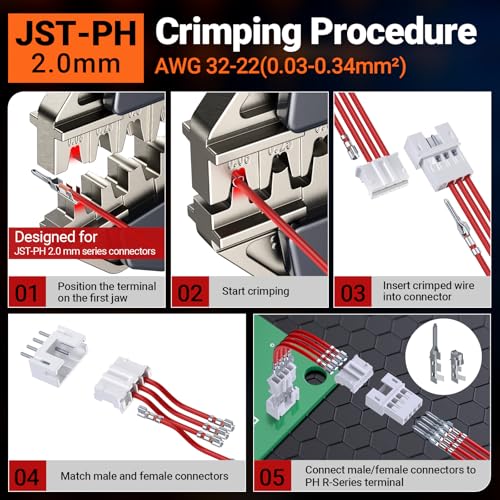 JST-PH
2.0mm

Crimping Procedure
AWG 32-22(0.03-0.34mm²)

Designed for
JST-PH 2.0 mm series connectors

01 Position the terminal on the first jaw

02 Start crimping

03 Insert crimped wire into connector

04 Match male and female connectors

05 Connect male/female connectors to PH R-Series terminal