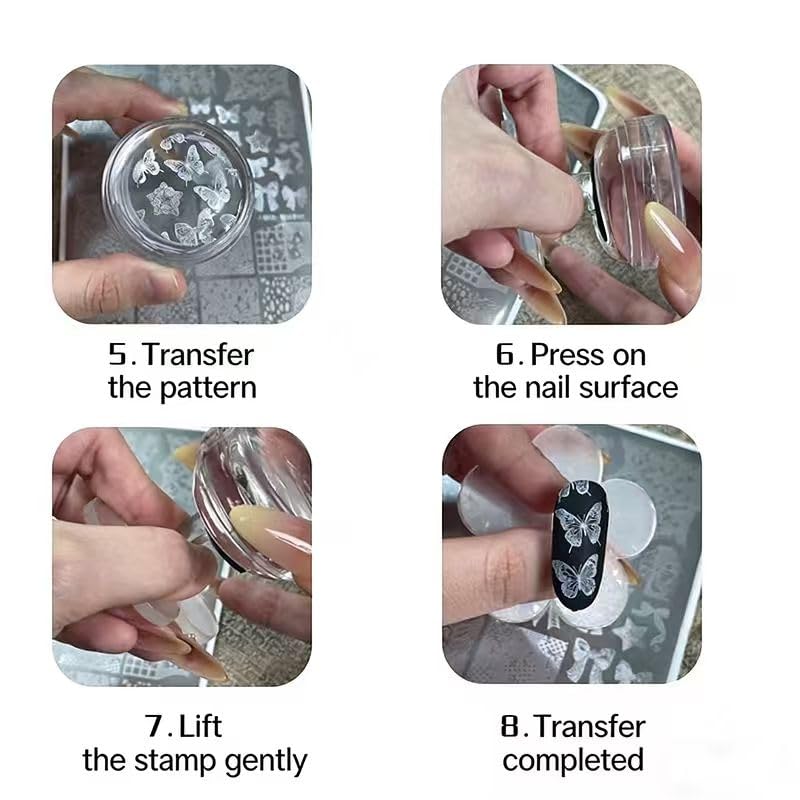 5. Transfer the pattern

6. Press on the nail surface

7. Lift the stamp gently

8. Transfer completed